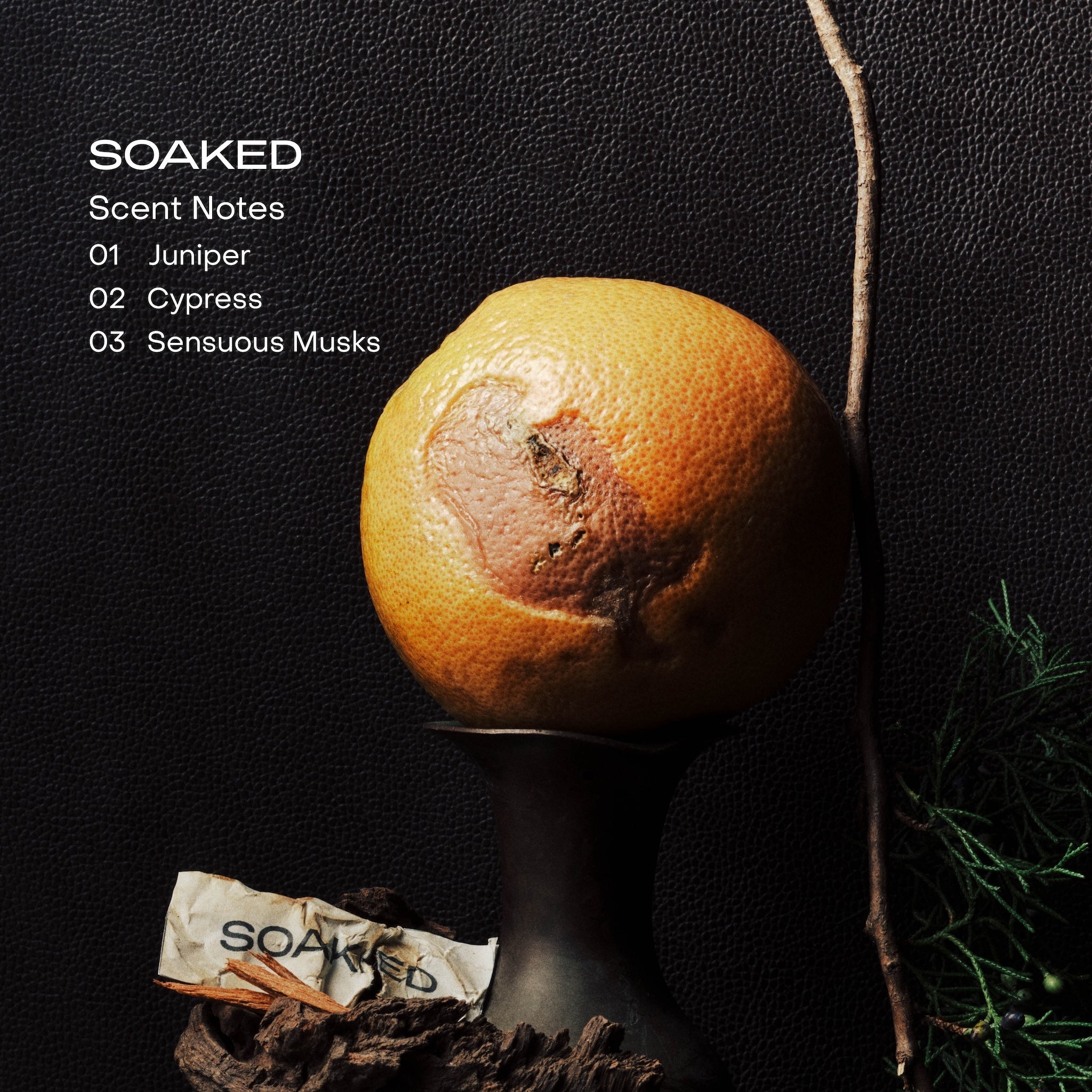 SOAKED

Scent Notes

01 Juniper

02 Cypress

03 Sensuous Musks

SOAKED