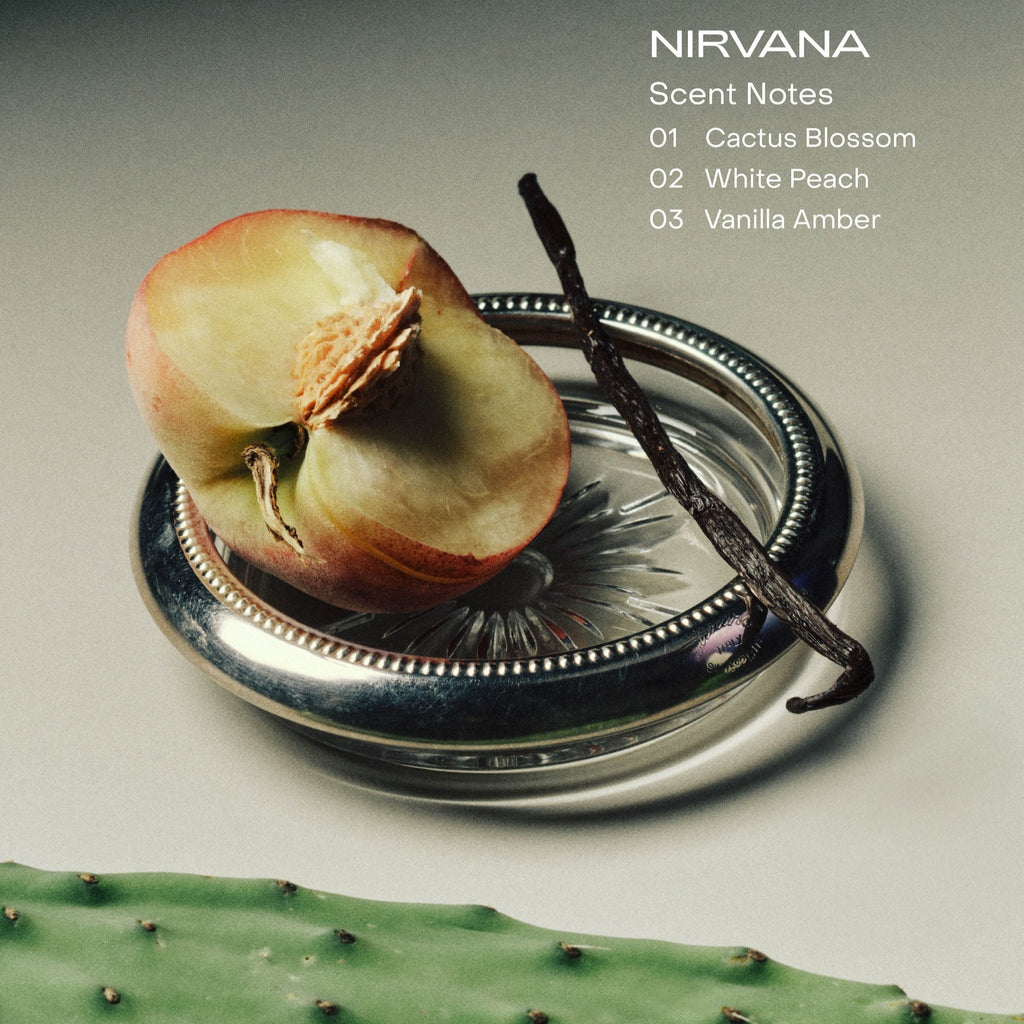 NIRVANA

Scent Notes

01 Cactus Blossom

02 White Peach

03 Vanilla Amber